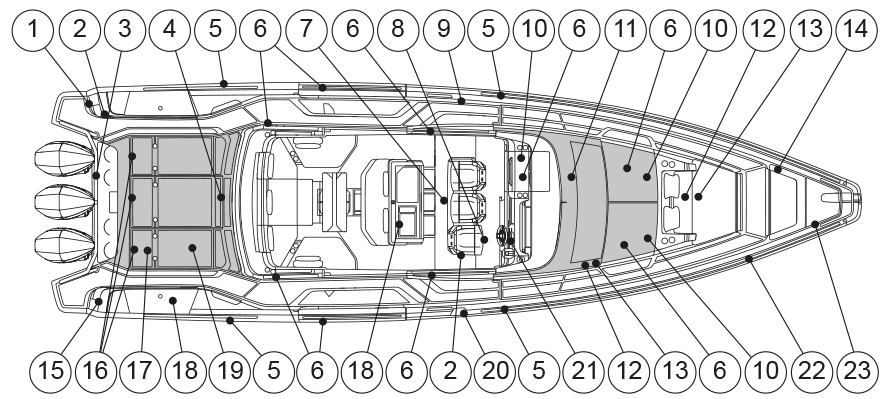 1 2 3 4 5 6 7 6 8 9 5 10 6 11 6 10 12 13 14

15 16 17 18 19 5 6 18 6 2 20 5 21 12 13 6 10 22 23